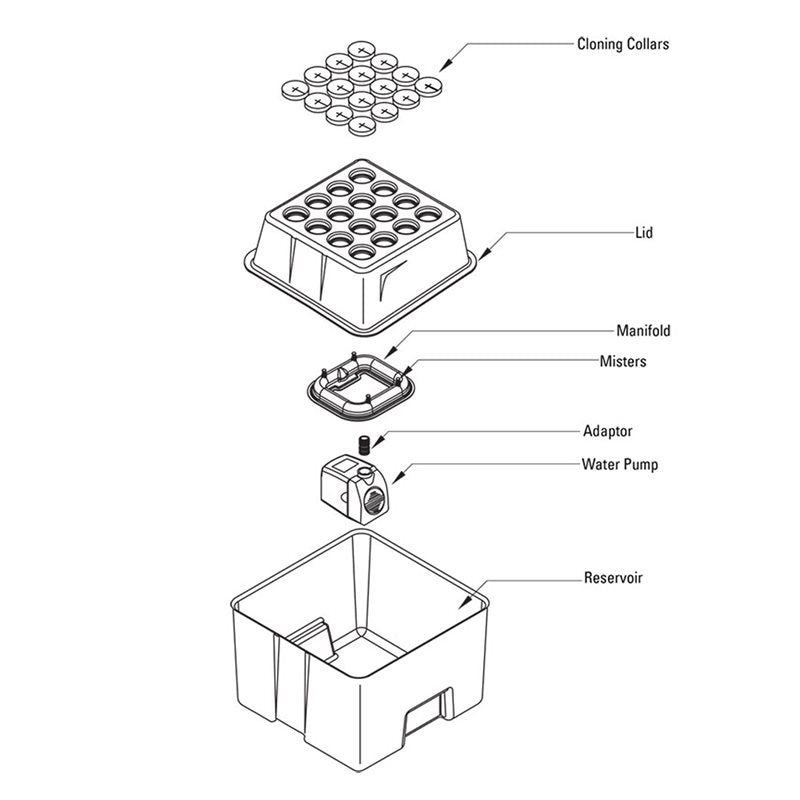 Cloning Collars

Lid

Manifold

Misters

Adaptor

Water Pump

Reservoir