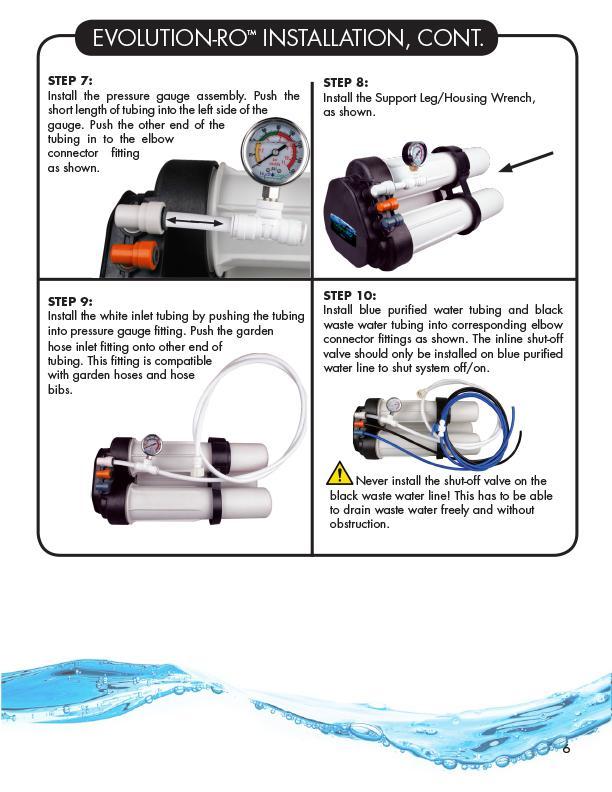 EVOLUTION-RO™ INSTALLATION, CONT.

STEP 7:
Install the pressure gauge assembly. Push the short length of tubing into the left side of the gauge. Push the other end of the tubing in to the elbow connector fitting as shown.

STEP 8:
Install the Support Leg/Housing Wrench, as shown.

STEP 9:
Install the white inlet tubing by pushing the tubing into pressure gauge fitting. Push the garden hose inlet fitting onto other end of tubing. This fitting is compatible with garden hoses and hose bibs.

STEP 10:
Install blue purified water tubing and black waste water tubing into corresponding elbow connector fittings as shown. The inline shut-off valve should only be installed on blue purified water line to shut system off/on.

Never install the shut-off valve on the black waste water line! This has to be able to drain waste water freely and without obstruction.

6