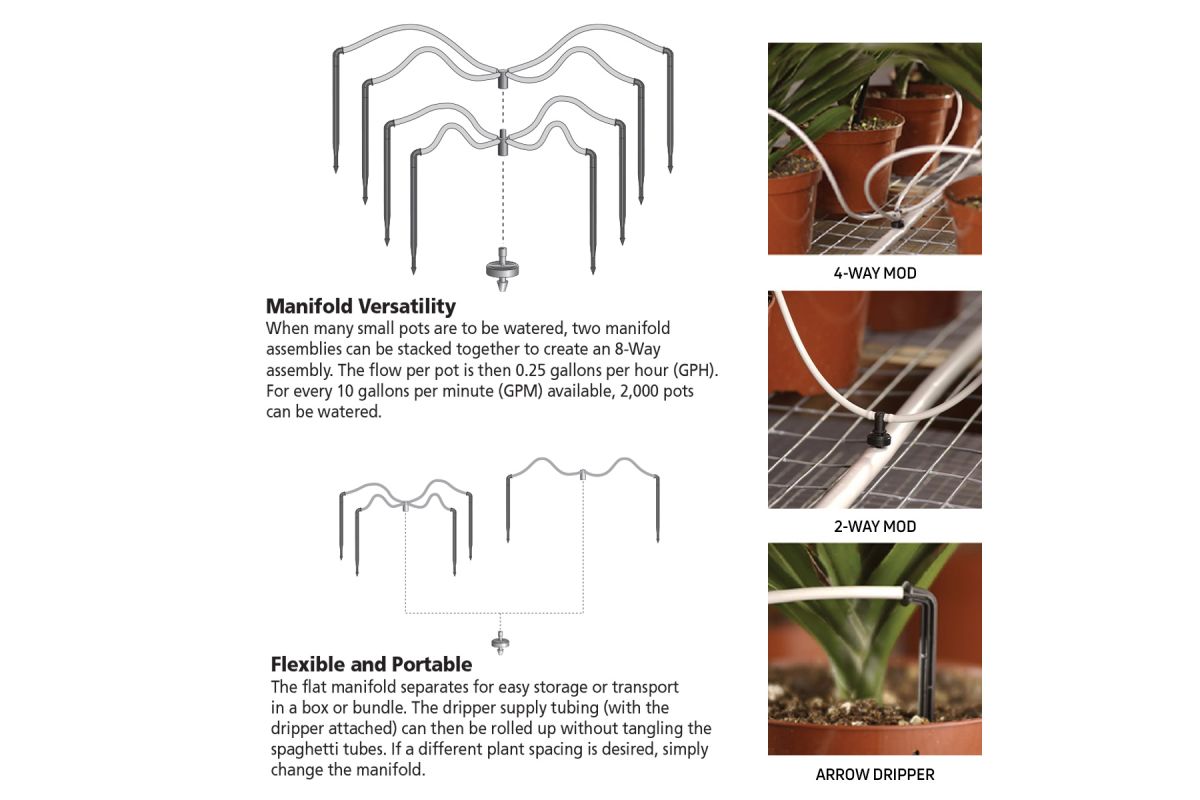 Manifold Versatility
When many small pots are to be watered, two manifold assemblies can be stacked together to create an 8-Way assembly. The flow per pot is then 0.25 gallons per hour (GPH). For every 10 gallons per minute (GPM) available, 2,000 pots can be watered.

Flexible and Portable
The flat manifold separates for easy storage or transport in a box or bundle. The dripper supply tubing (with the dripper attached) can then be rolled up without tangling the spaghetti tubes. If a different plant spacing is desired, simply change the manifold.

4-WAY MOD

2-WAY MOD

ARROW DRIPPER